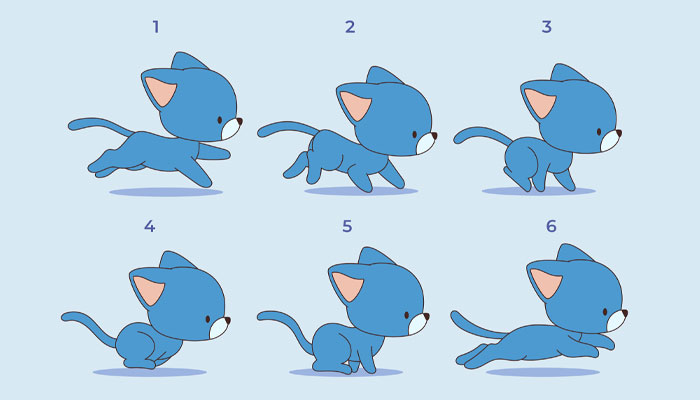 1
2
3
4
5
6